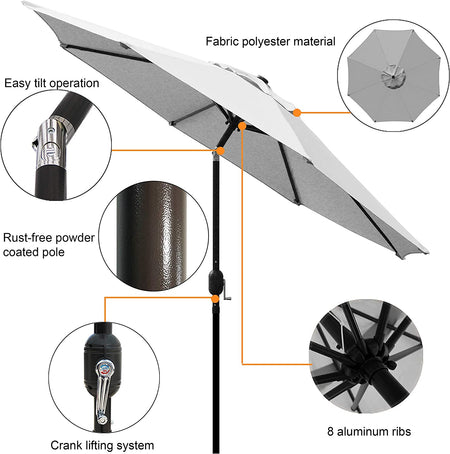 Fabric polyester material

Easy tilt operation

Rust-free powder coated pole

Crank lifting system

8 aluminum ribs